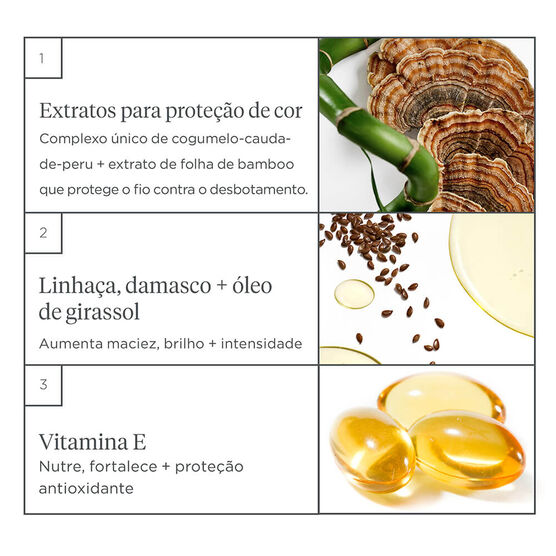 1

Extratos para proteção de cor
Complexo único de cogumelo-cauda-de-peru + extrato de folha de bamboo que protege o fio contra o desbotamento.

2

Linhaça, damasco + óleo de girassol
Aumenta maciez, brilho + intensidade

3

Vitamina E
Nutre, fortalece + proteção antioxidante